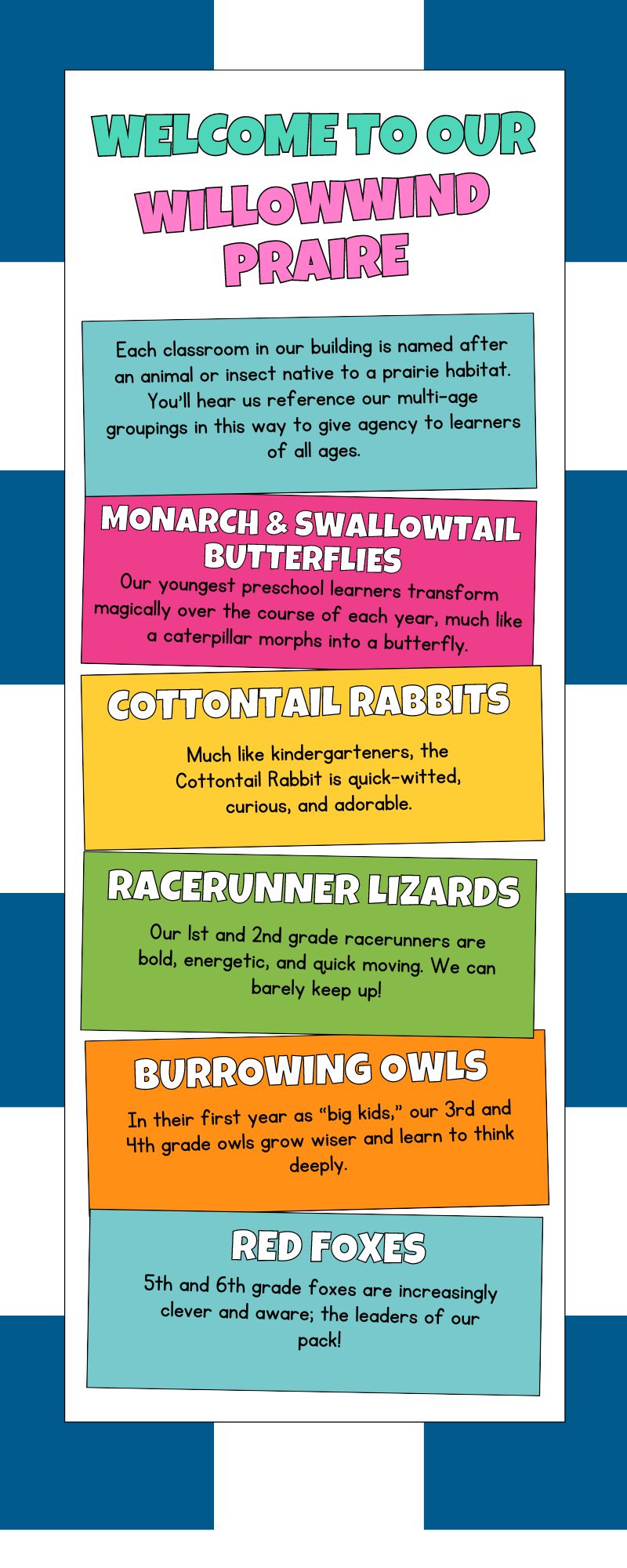 WELCOME TO OUR WILLOWWIND PRAIRE

Each classroom in our building is named after an animal or insect native to a prairie habitat. You'll hear us reference our multi-age groupings in this way to give agency to learners of all ages.

MONARCH & SWALLOWTAIL BUTTERFLIES

Our youngest preschool learners transform magically over the course of each year, much like a caterpillar morphs into a butterfly.

COTTONTAIL RABBITS

Much like kindergarteners, the Cottontail Rabbit is quick-witted, curious, and adorable.

RACERUNNER LIZARDS

Our 1st and 2nd grade racerunners are bold, energetic, and quick moving. We can barely keep up!

BURROWING OWLS

In their first year as "big kids," our 3rd and 4th grade owls grow wiser and learn to think deeply.

RED FOXES

5th and 6th grade foxes are increasingly clever and aware; the leaders of our pack!